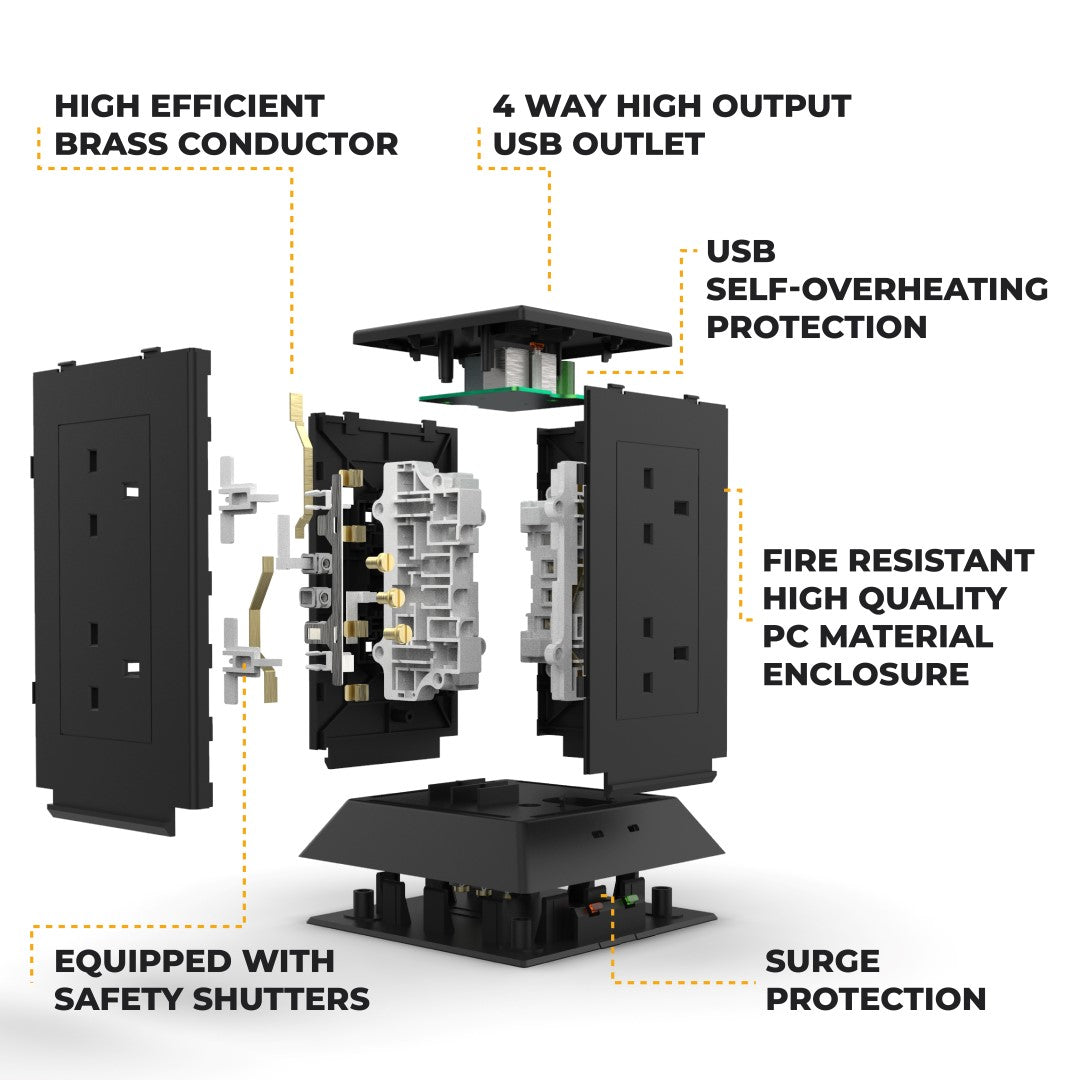 HIGH EFFICIENT BRASS CONDUCTOR

4 WAY HIGH OUTPUT USB OUTLET

USB SELF-OVERHEATING PROTECTION

FIRE RESISTANT HIGH QUALITY PC MATERIAL ENCLOSURE

EQUIPPED WITH SAFETY SHUTTERS

SURGE PROTECTION